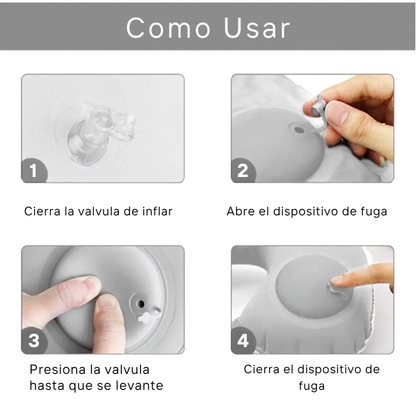 Como Usar

1

Cierra la valvula de inflar

2

Abre el dispositivo de fuga

3

Presiona la valvula hasta que se levante

4

Cierra el dispositivo de fuga